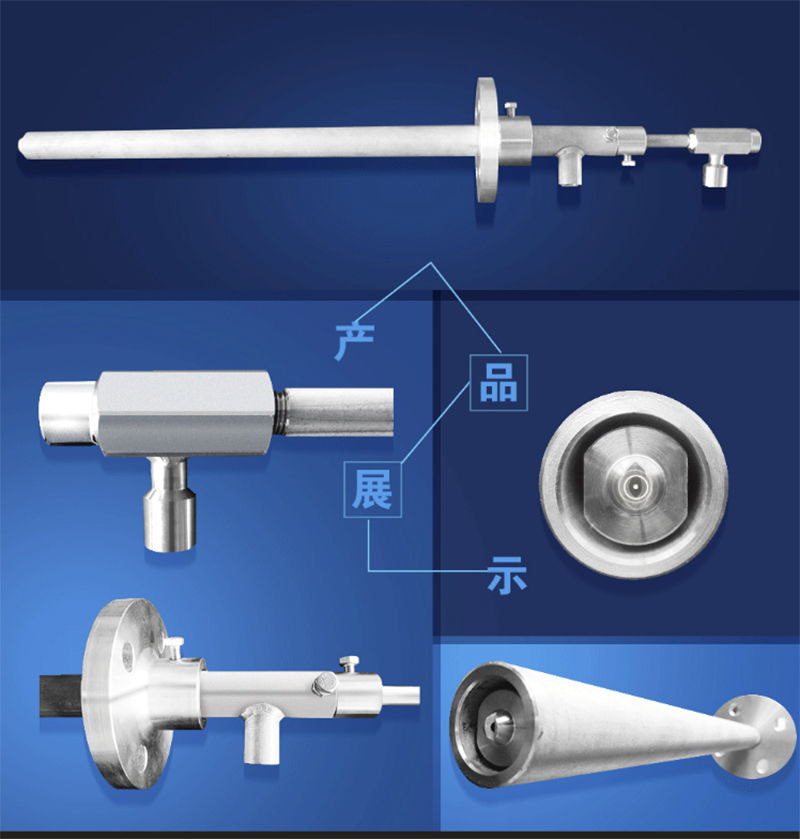 产

品

展

示